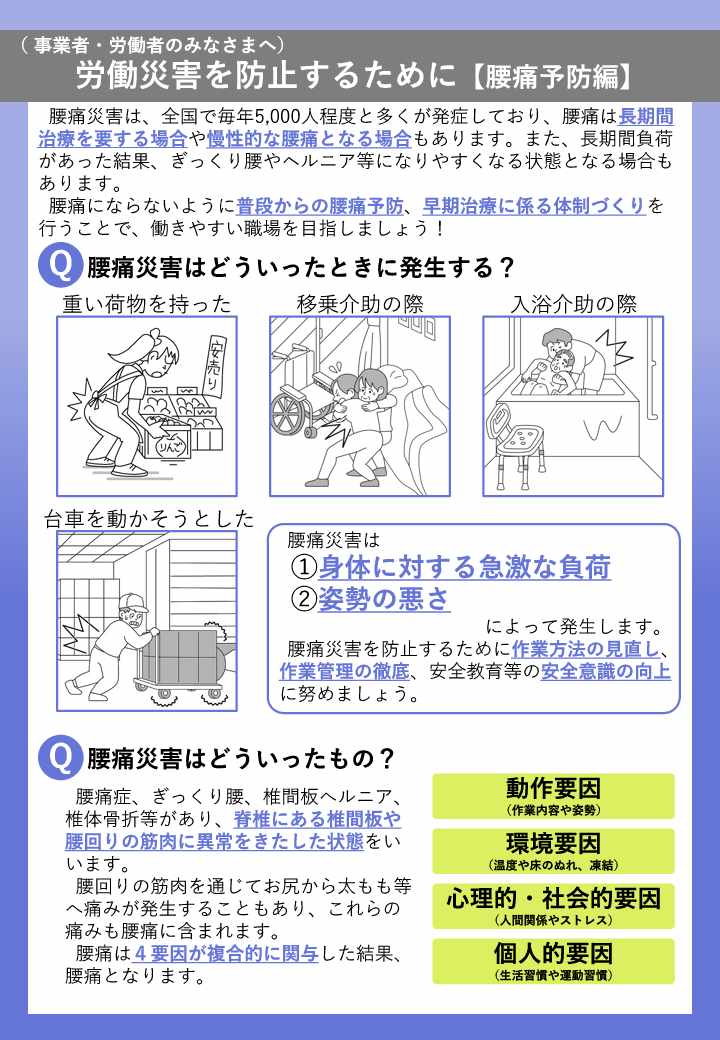 （事業者・労働者のみなさまへ）
労働災害を防止するために【腰痛予防編】

腰痛災害は、全国で毎年5,000人程度と多くが発症しており、腰痛は長期間治療を要する場合や慢性的な腰痛となる場合もあります。また、長期間負荷があった結果、ぎっくり腰やヘルニア等になりやすくなる状態となる場合もあります。

腰痛にならないように普段からの腰痛予防、早期治療に係る体制づくりを行うことで、働きやすい職場を目指しましょう！

Q 腰痛災害はどういったときに発生する？

重い荷物を持った

安売り

りんご

移乗介助の際

入浴介助の際

台車を動かそうとした

腰痛災害は
①身体に対する急激な負荷
②姿勢の悪さ
によって発生します。
腰痛災害を防止するために作業方法の見直し、作業管理の徹底、安全教育等の安全意識の向上に努めましょう。

Q 腰痛災害はどういったもの？

腰痛症、ぎっくり腰、椎間板ヘルニア、椎体骨折等があり、脊椎にある椎間板や腰回りの筋肉に異常をきたした状態をいいます。

腰回りの筋肉を通じてお尻から太もも等へ痛みが発生することもあり、これらの痛みも腰痛に含まれます。

腰痛は４要因が複合的に関与した結果、腰痛となります。

動作要因
（作業内容や姿勢）

環境要因
（温度や床のぬれ、凍結）

心理的・社会的要因
（人間関係やストレス）

個人的要因
（生活習慣や運動習慣）