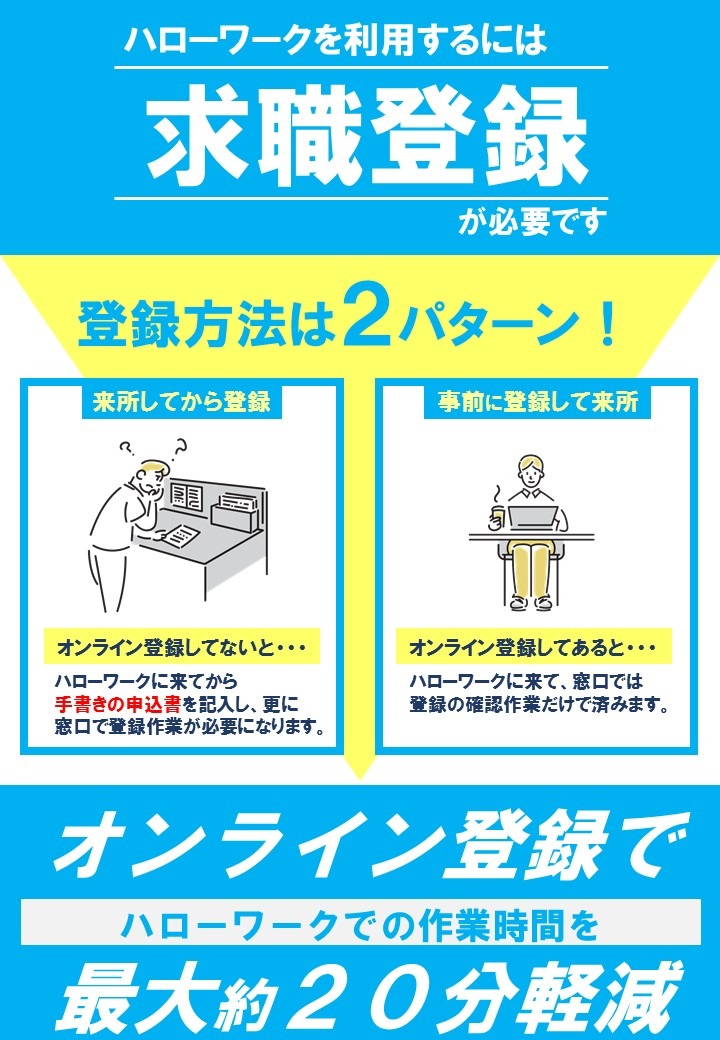 ハローワークを利用するには

求職登録

が必要です

登録方法は2パターン！

来所してから登録

オンライン登録してないと・・・

ハローワークに来てから手書きの申込書を記入し、更に窓口で登録作業が必要になります。

事前に登録して来所

オンライン登録してあると・・・

ハローワークに来て、窓口では登録の確認作業だけで済みます。

オンライン登録で

ハローワークでの作業時間を

最大約２０分軽減