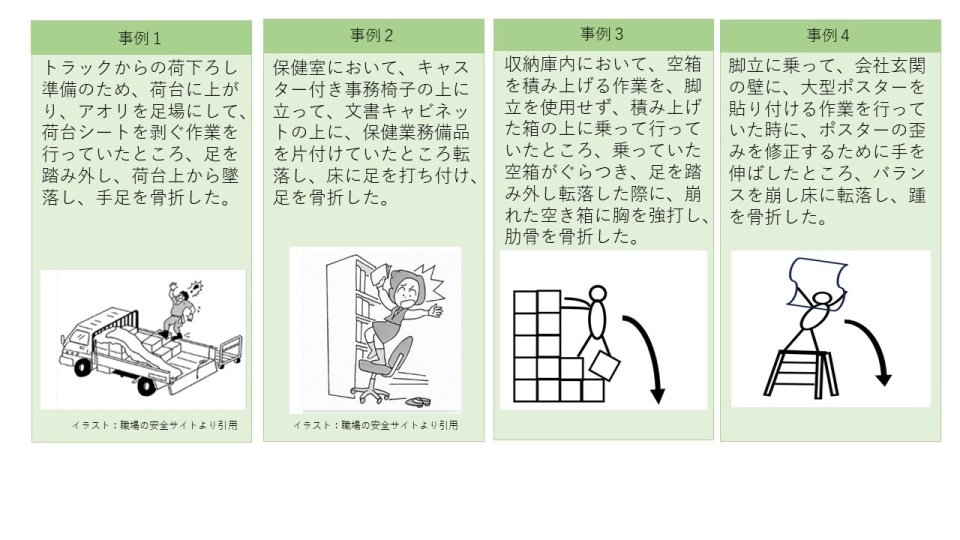 事例１

トラックからの荷下ろし準備のため、荷台に上がり、アオリを足場にして、荷台シートを剥ぐ作業を行っていたところ、足を踏み外し、荷台上から墜落し、手足を骨折した。

イラスト：職場の安全サイトより引用

事例２

保健室において、キャスター付き事務椅子の上に立って、文書キャビネットの上に、保健業務備品を片付けていたところ転落し、床に足を打ち付け、足を骨折した。

イラスト：職場の安全サイトより引用

事例３

収納庫内において、空箱を積み上げる作業を、脚立を使用せず、積み上げた箱の上に乗って行っていたところ、乗っていた空箱がぐらつき、足を踏み外し転落した際に、崩れた空き箱に胸を強打し、肋骨を骨折した。

事例４

脚立に乗って、会社玄関の壁に、大型ポスターを貼り付ける作業を行っていた時に、ポスターの歪みを修正するために手を伸ばしたところ、バランスを崩し床に転落し、踵を骨折した。