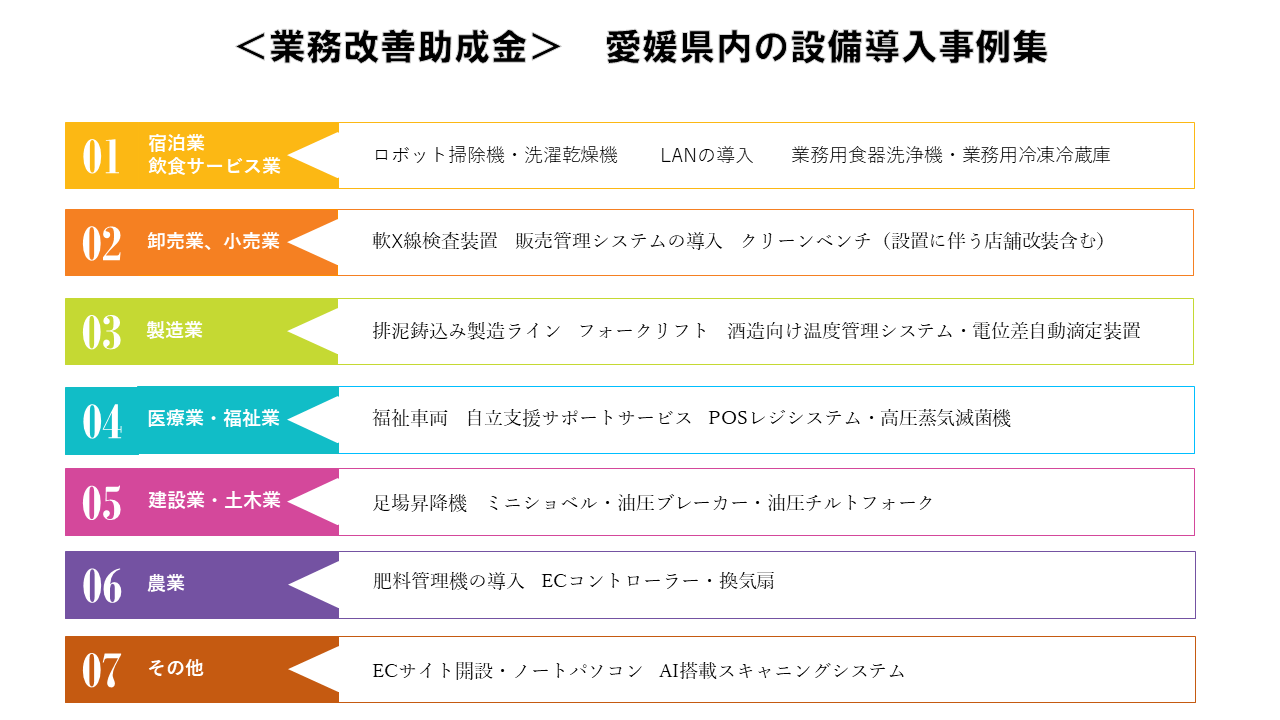 ＜業務改善助成金＞　愛媛県内の設備導入事例集

01
宿泊業
飲食サービス業
ロボット掃除機・洗濯乾燥機　LANの導入　業務用食器洗浄機・業務用冷凍冷蔵庫

02
卸売業、小売業
軟X線検査装置　販売管理システムの導入　クリーンベンチ（設置に伴う店舗改装含む）

03
製造業
排泥鋳込み製造ライン　フォークリフト　酒造向け温度管理システム・電位差自動滴定装置

04
医療業・福祉業
福祉車両　自立支援サポートサービス　POSレジシステム・高圧蒸気滅菌機

05
建設業・土木業
足場昇降機　ミニショベル・油圧ブレーカー・油圧チルトフォーク

06
農業
肥料管理機の導入　ECコントローラー・換気扇

07
その他
ECサイト開設・ノートパソコン　AI搭載スキャニングシステム