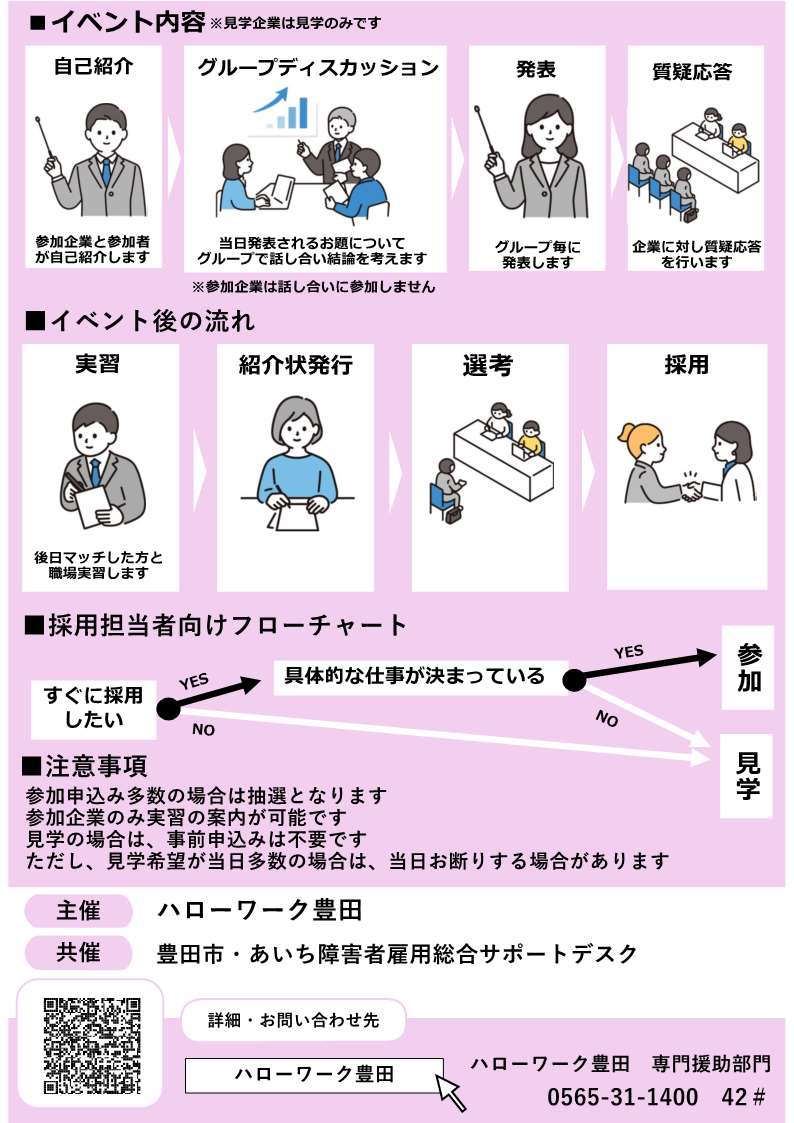 ■イベント内容 ※見学企業は見学のみです

自己紹介
参加企業と参加者が自己紹介します

グループディスカッション
当日発表されるお題についてグループで話し合い結論を考えます
※参加企業は話し合いに参加しません

発表
グループ毎に発表します

質疑応答
企業に対し質疑応答を行います

■イベント後の流れ

実習
後日マッチした方と職場実習します

紹介状発行

選考

採用

■採用担当者向けフローチャート

すぐに採用したい
YES
NO
具体的な仕事が決まっている
YES
NO
参加
見学

■注意事項
参加申込み多数の場合は抽選となります
参加企業のみ実習の案内が可能です
見学の場合は、事前申込みは不要です
ただし、見学希望が当日多数の場合は、当日お断りする場合があります

主催 ハローワーク豊田
共催 豊田市・あいち障害者雇用総合サポートデスク

詳細・お問い合わせ先
ハローワーク豊田
ハローワーク豊田 専門援助部門
0565-31-1400 42＃